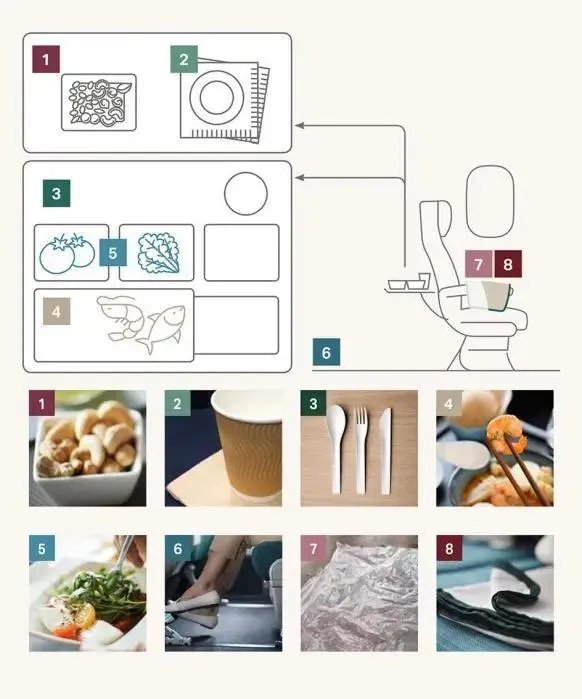 1
2
3
5
4
7
8
6
1
2
3
4
5
6
7
8