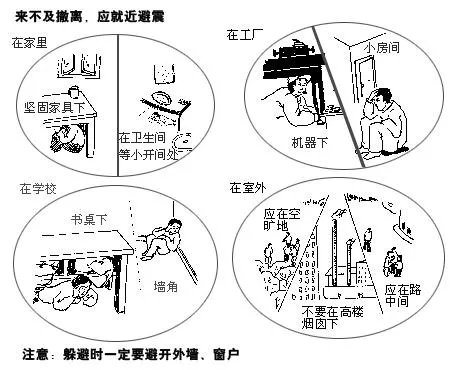 来不及撤离，应就近避震

在家里

坚固家具下

在卫生间等小开间处

在工厂

小房间

机器下

在学校

书桌下

墙角

在室外

应在空旷地

不要在高楼烟囱下

应在路中间

注意：躲避时一定要避开外墙、窗户